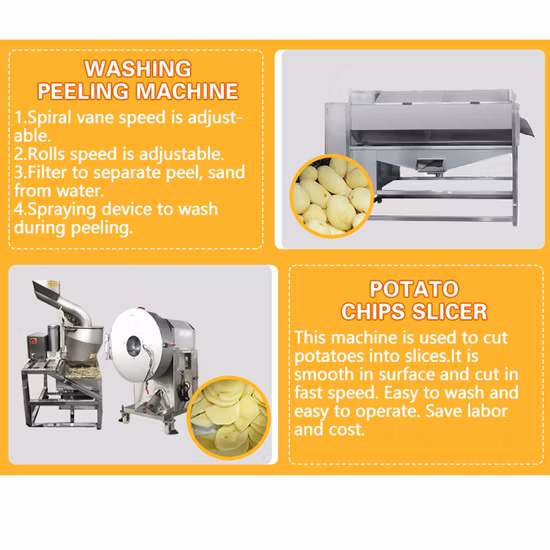 WASHING PEELING MACHINE

1.Spiral vane speed is adjustable.
2.Rolls speed is adjustable.
3.Filter to separate peel, sand from water.
4.Spraying device to wash during peeling.

POTATO CHIPS SLICER

This machine is used to cut potatoes into slices.It is smooth in surface and cut in fast speed. Easy to wash and easy to operate. Save labor and cost.