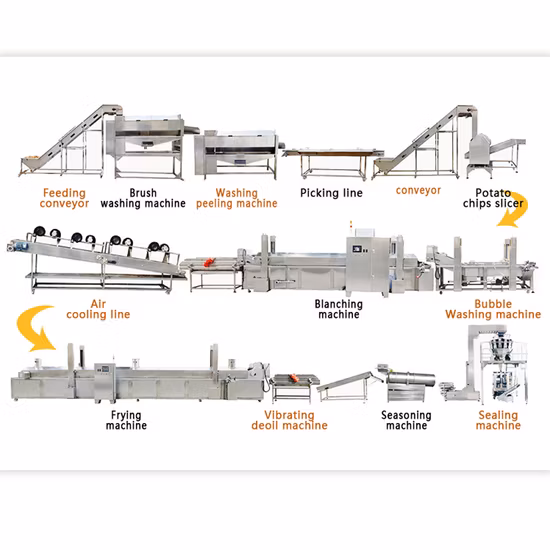 Feeding conveyor

Brush washing machine

Washing peeling machine

Picking line

conveyor

Potato chips slicer

Air cooling line

Blanching machine

Bubble Washing machine

Frying machine

Vibrating deoil machine

Seasoning machine

Sealing machine